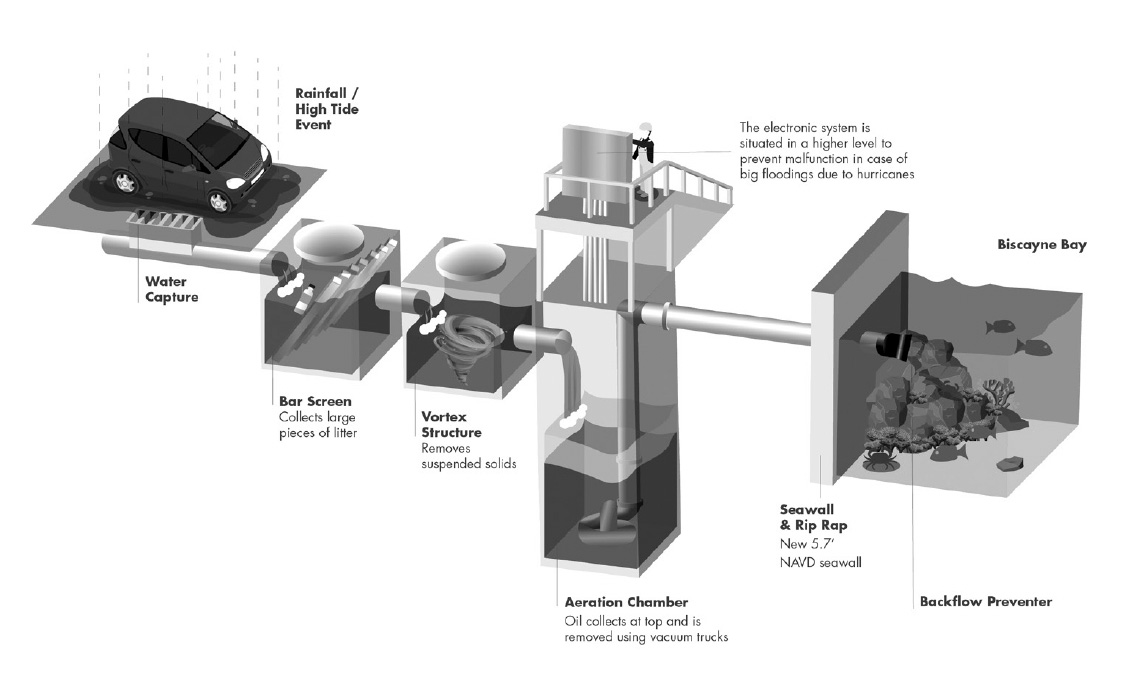 Rainfall / High Tide Event

The electronic system is situated in a higher level to prevent malfunction in case of big floodings due to hurricanes

Biscayne Bay

Water Capture

Bar Screen
Collects large pieces of litter

Vortex Structure
Removes suspended solids

Seawall & Rip Rap
New 5.7' NAVD seawall

Aeration Chamber
Oil collects at top and is removed using vacuum trucks

Backflow Preventer