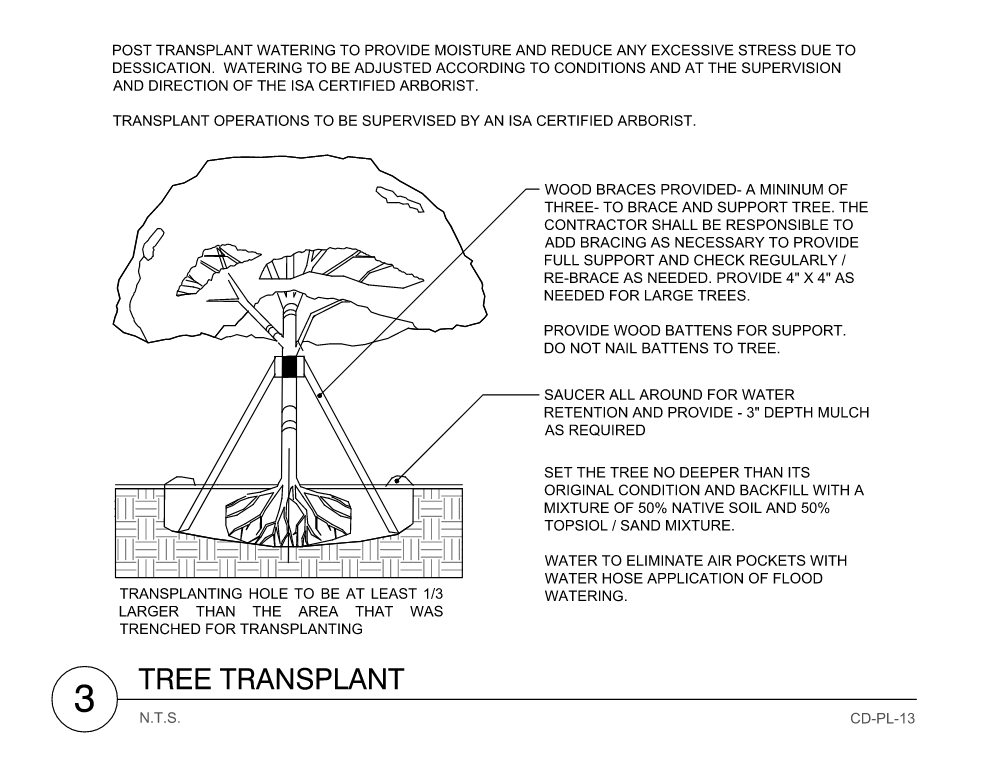 POST TRANSPLANT WATERING TO PROVIDE MOISTURE AND REDUCE ANY EXCESSIVE STRESS DUE TO DESSICATION. WATERING TO BE ADJUSTED ACCORDING TO CONDITIONS AND AT THE SUPERVISION AND DIRECTION OF THE ISA CERTIFIED ARBORIST.

TRANSPLANT OPERATIONS TO BE SUPERVISED BY AN ISA CERTIFIED ARBORIST.

WOOD BRACES PROVIDED- A MININUM OF THREE- TO BRACE AND SUPPORT TREE. THE CONTRACTOR SHALL BE RESPONSIBLE TO ADD BRACING AS NECESSARY TO PROVIDE FULL SUPPORT AND CHECK REGULARLY / RE-BRACE AS NEEDED. PROVIDE 4" X 4" AS NEEDED FOR LARGE TREES.

PROVIDE WOOD BATTENS FOR SUPPORT. DO NOT NAIL BATTENS TO TREE.

SAUCER ALL AROUND FOR WATER RETENTION AND PROVIDE - 3" DEPTH MULCH AS REQUIRED

SET THE TREE NO DEEPER THAN ITS ORIGINAL CONDITION AND BACKFILL WITH A MIXTURE OF 50% NATIVE SOIL AND 50% TOPSIOL / SAND MIXTURE.

WATER TO ELIMINATE AIR POCKETS WITH WATER HOSE APPLICATION OF FLOOD WATERING.

TRANSPLANTING HOLE TO BE AT LEAST 1/3 LARGER THAN THE AREA THAT WAS TRENCHED FOR TRANSPLANTING

3 TREE TRANSPLANT

N.T.S.

CD-PL-13